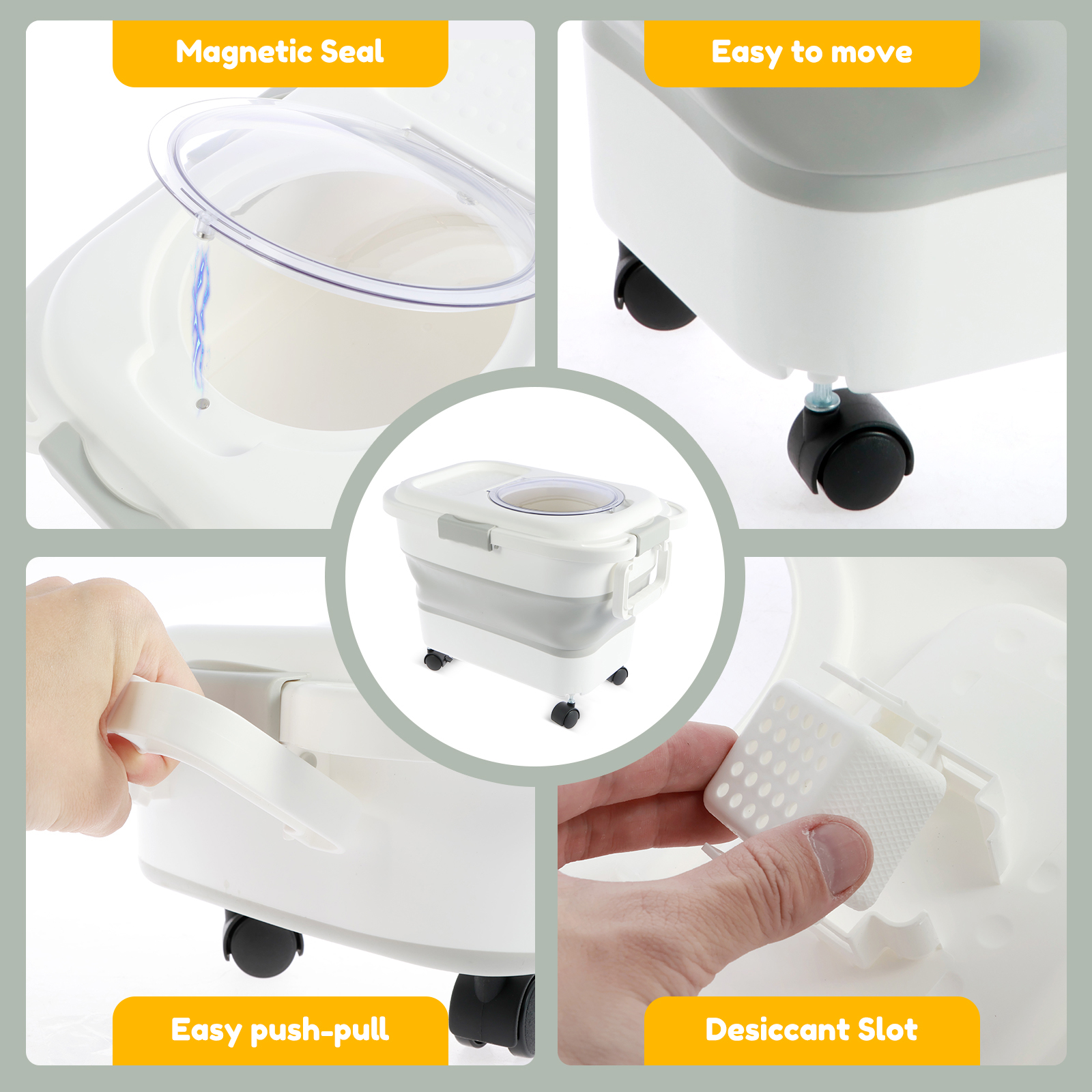 Magnetic Seal

Easy to move

Easy push-pull

Desiccant Slot